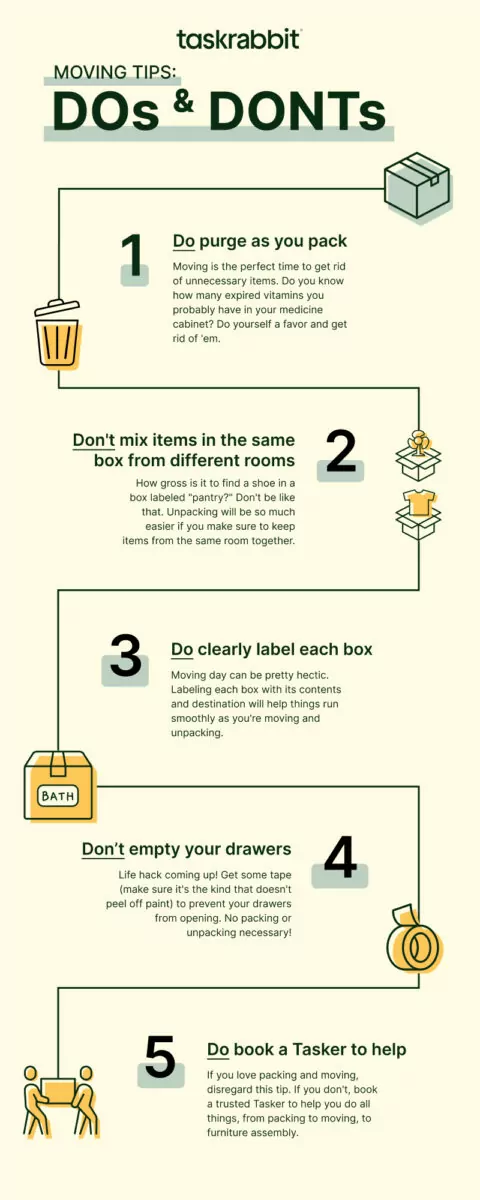 taskrabbit

MOVING TIPS:
DOs & DONTs

1
Do purge as you pack
Moving is the perfect time to get rid of unnecessary items. Do you know how many expired vitamins you probably have in your medicine cabinet? Do yourself a favor and get rid of 'em.

2
Don't mix items in the same box from different rooms
How gross is it to find a shoe in a box labeled "pantry?" Don't be like that. Unpacking will be so much easier if you make sure to keep items from the same room together.

3
Do clearly label each box
Moving day can be pretty hectic. Labeling each box with its contents and destination will help things run smoothly as you're moving and unpacking.

BATH

4
Don't empty your drawers
Life hack coming up! Get some tape (make sure it's the kind that doesn't peel off paint) to prevent your drawers from opening. No packing or unpacking necessary!

5
Do book a Tasker to help
If you love packing and moving, disregard this tip. If you don't, book a trusted Tasker to help you do all things, from packing to moving, to furniture assembly.