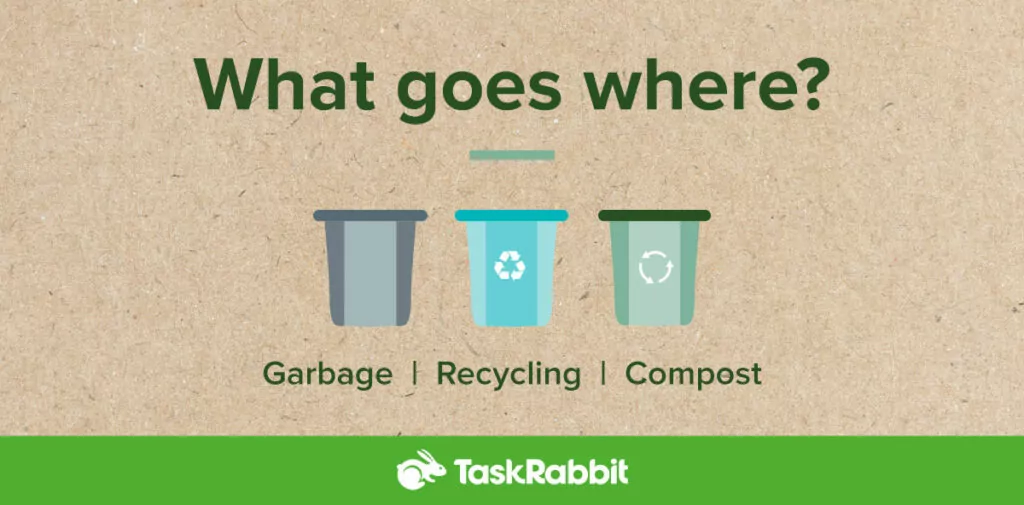 What goes where?

Garbage | Recycling | Compost

TaskRabbit